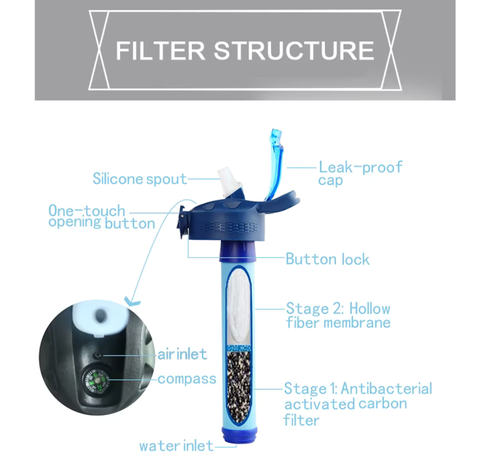 FILTER STRUCTURE

Silicone spout

Leak-proof cap

One-touch opening button

Button lock

Stage 2: Hollow fiber membrane

air inlet

compass

Stage 1: Antibacterial activated carbon filter

water inlet